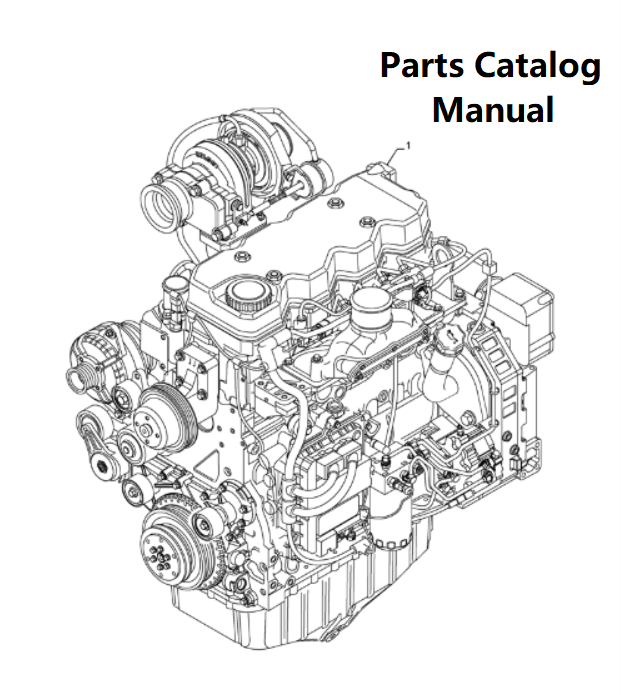 Parts Catalog Manual

1