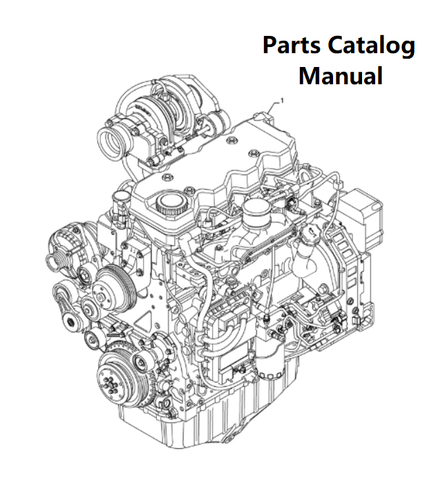 Parts Catalog
Manual

1