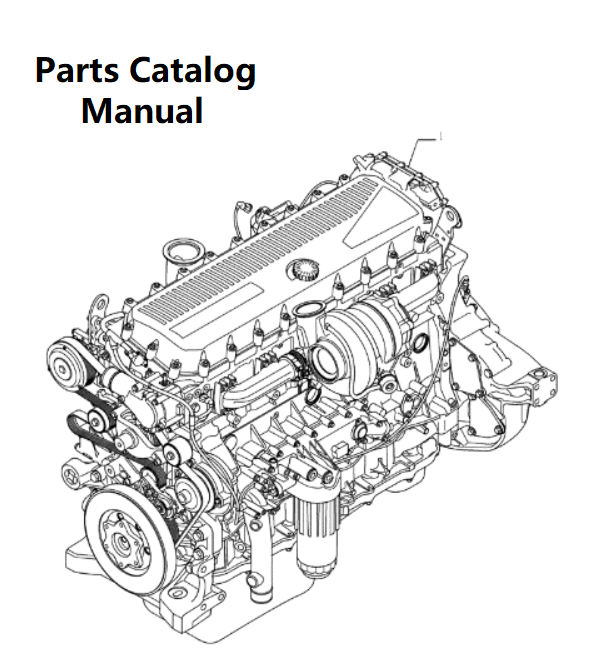 Parts Catalog
Manual

1