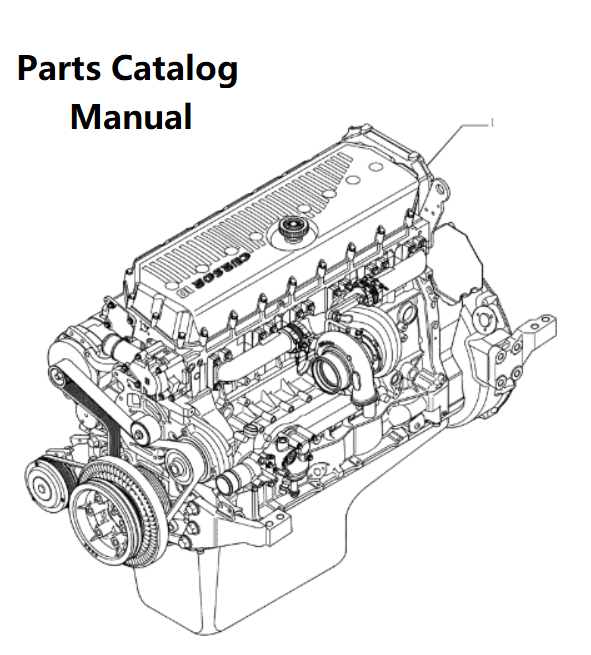 Parts Catalog
Manual

1

CURSOR 13