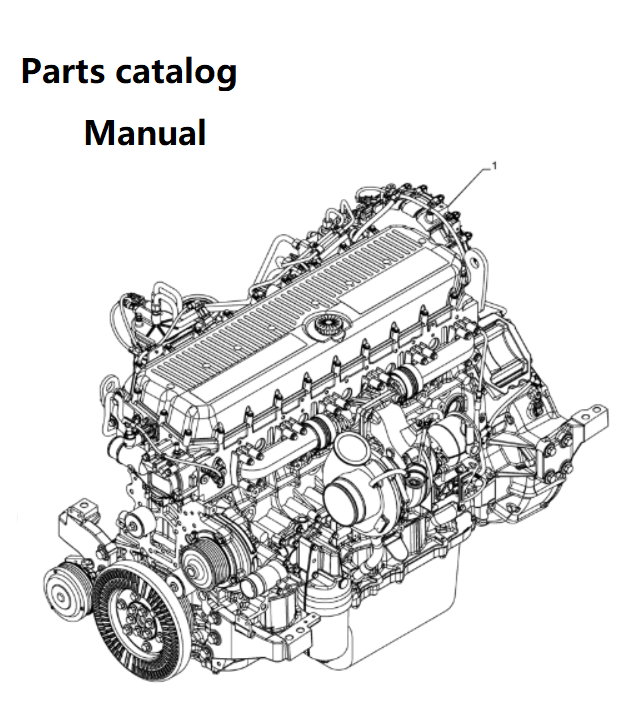 Parts catalog

Manual

1