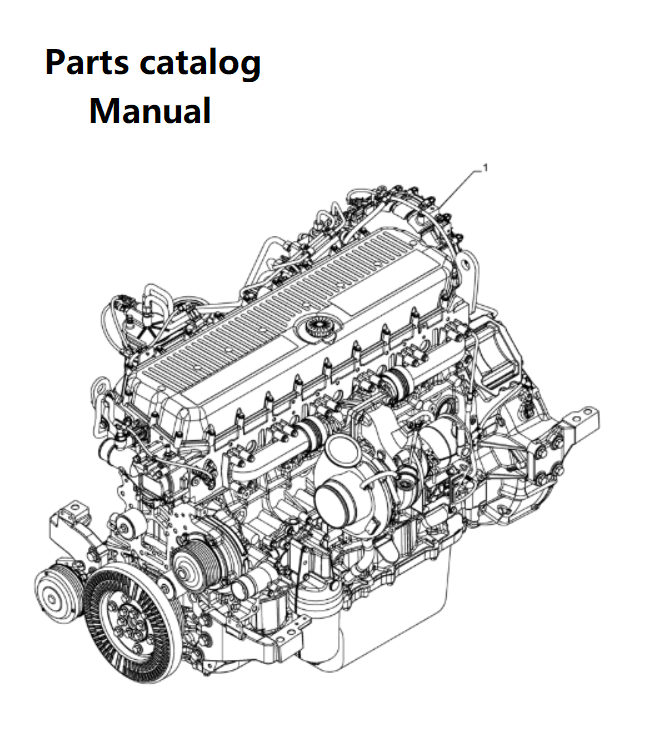 Parts catalog
Manual

1