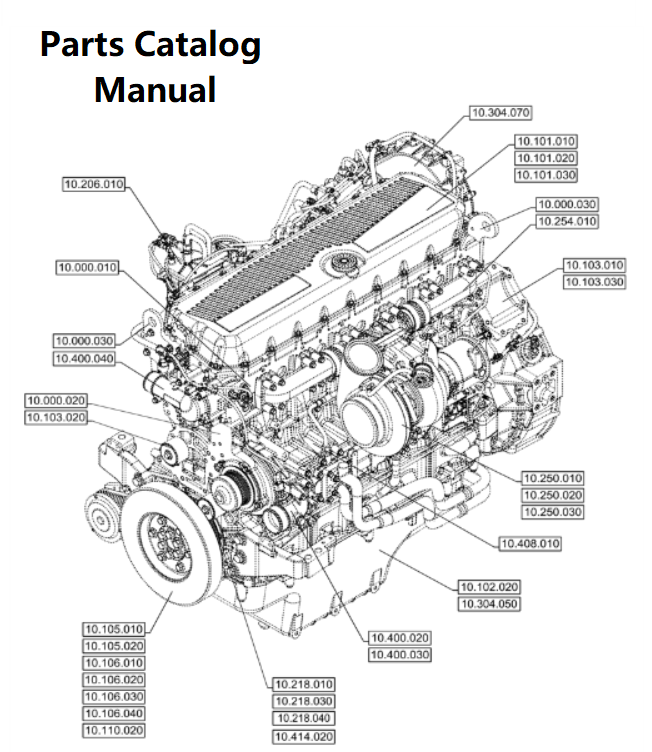 Parts Catalog Manual

10.304.070

10.101.010
10.101.020
10.101.030

10.206.010

10.000.030
10.254.010

10.000.010

10.103.010
10.103.030

10.000.030

10.400.040

10.000.020
10.103.020

10.250.010
10.250.020
10.250.030

10.408.010

10.102.020
10.304.050

10.105.010
10.105.020
10.106.010
10.106.020
10.106.030
10.106.040
10.110.020

10.400.020
10.400.030

10.218.010
10.218.030
10.218.040
10.414.020