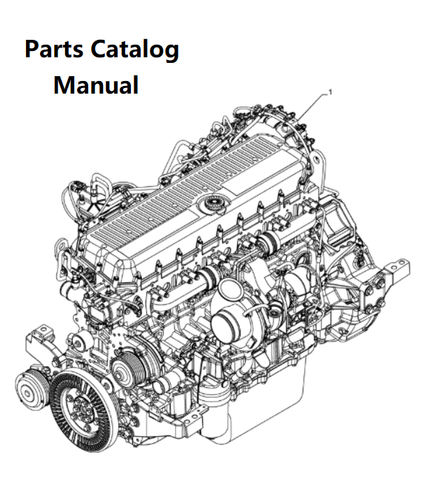 Parts Catalog
Manual

1