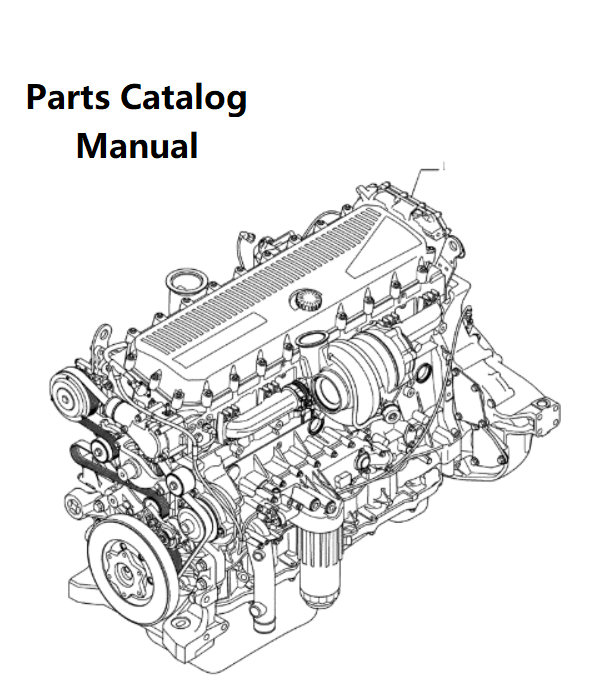 Parts Catalog
Manual

1