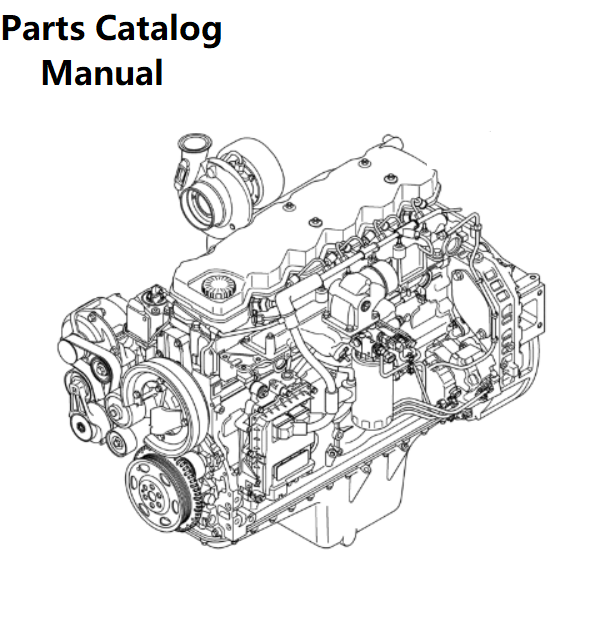 Parts Catalog
Manual