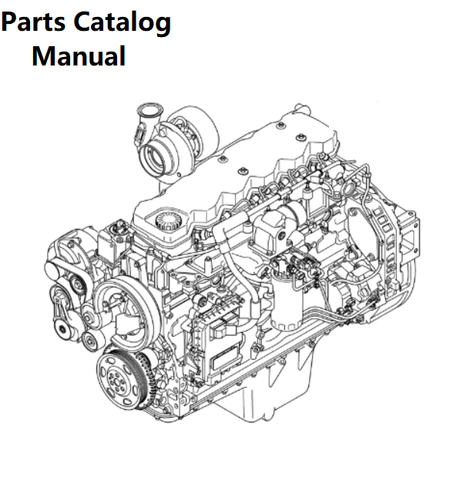 Parts Catalog
Manual