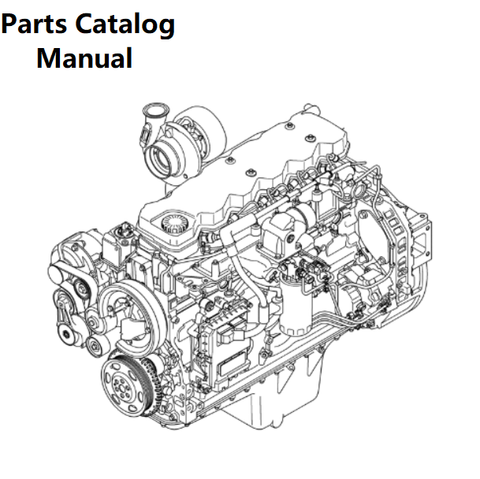 Parts Catalog
Manual