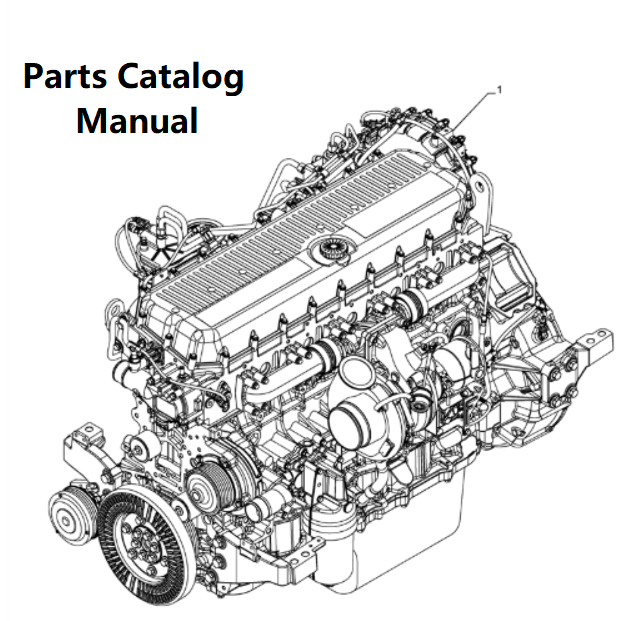 Parts Catalog
Manual

1