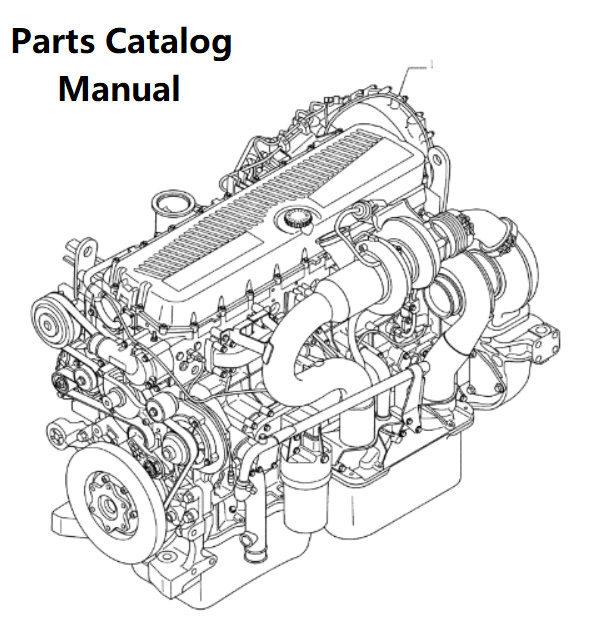 Parts Catalog
Manual

1