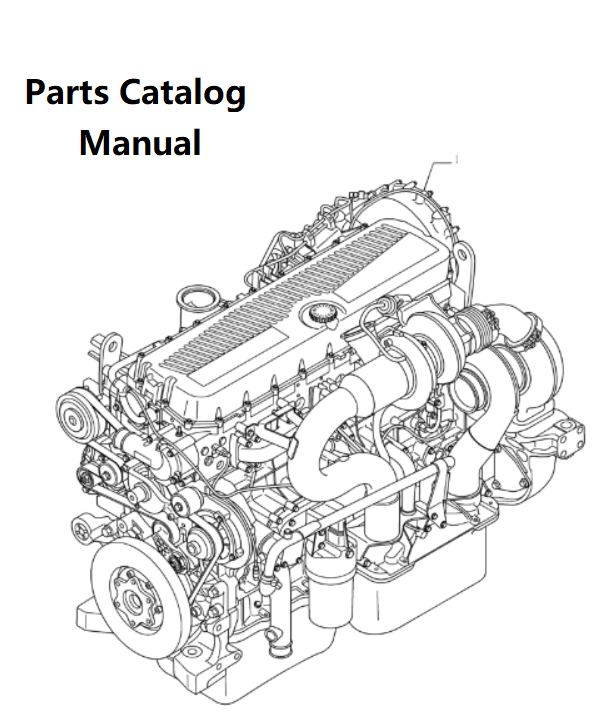 Parts Catalog
Manual

1