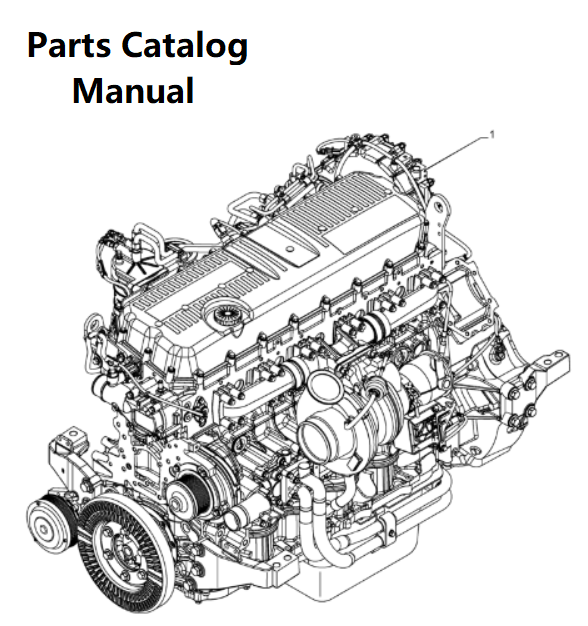 Parts Catalog
Manual

1