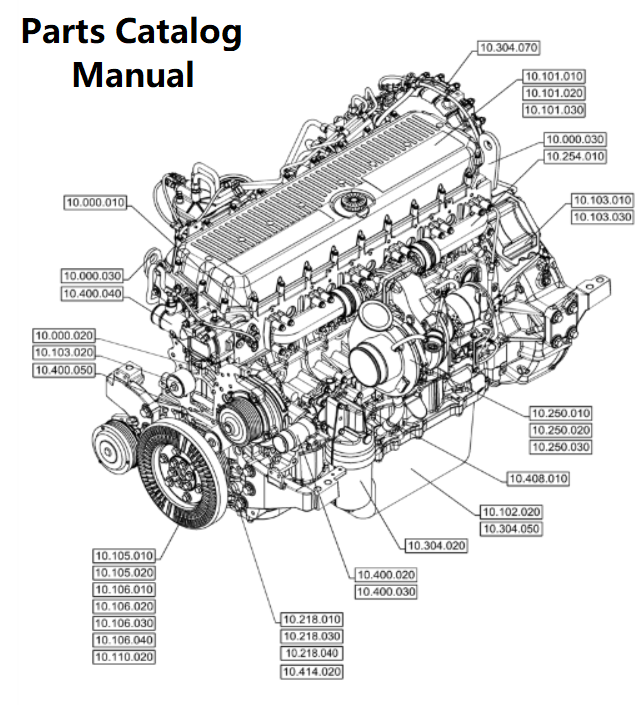 Parts Catalog Manual

10.304.070

10.101.010
10.101.020
10.101.030

10.000.030
10.254.010

10.103.010
10.103.030

10.000.010

10.000.030
10.400.040

10.000.020
10.103.020
10.400.050

10.250.010
10.250.020
10.250.030

10.408.010

10.102.020
10.304.050

10.304.020

10.400.020
10.400.030

10.105.010
10.105.020
10.106.010
10.106.020
10.106.030
10.106.040
10.110.020

10.218.010
10.218.030
10.218.040
10.414.020