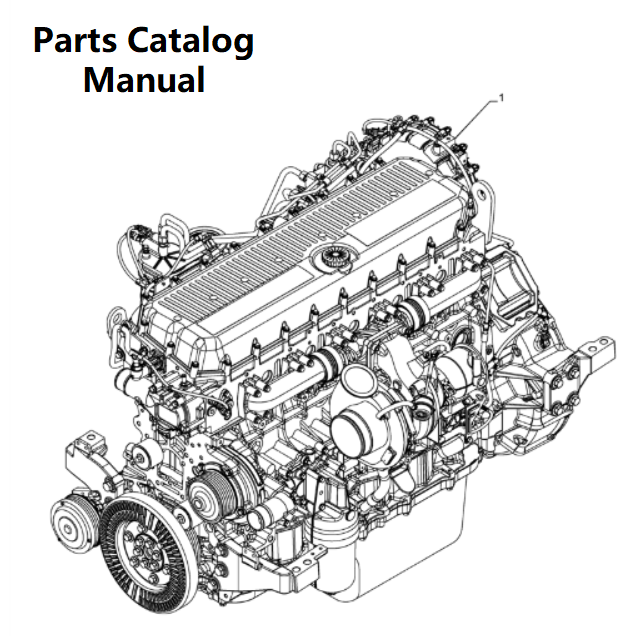 Parts Catalog
Manual

1