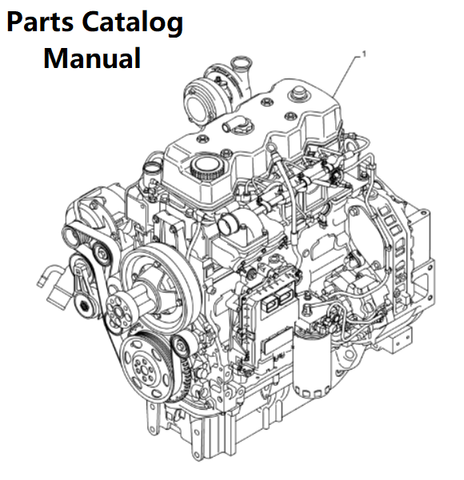 Parts Catalog
Manual

1