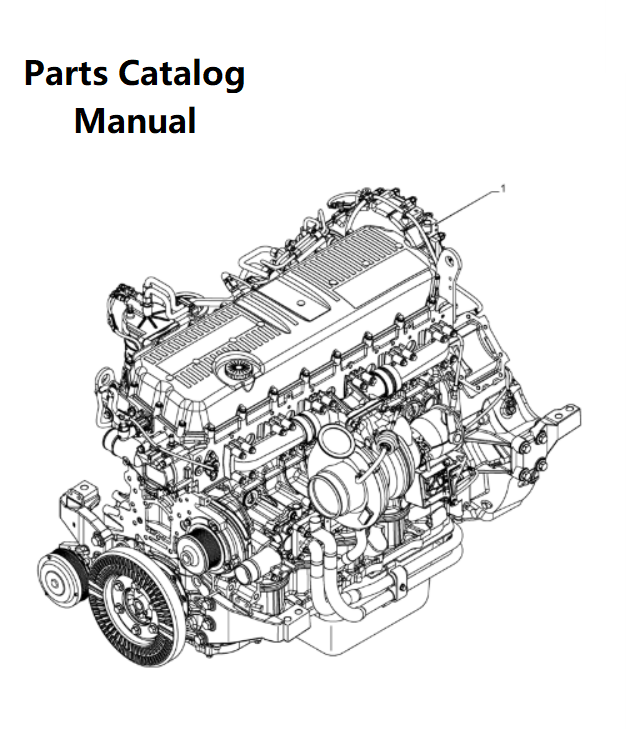 Parts Catalog
Manual

1