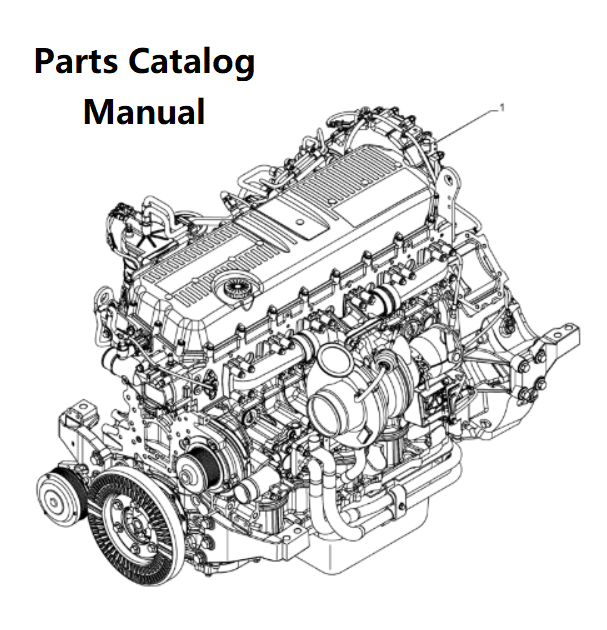 Parts Catalog
Manual

1