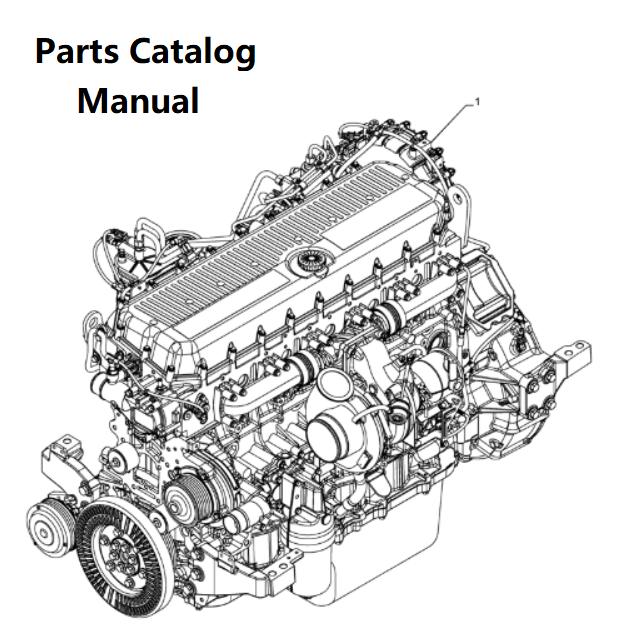 Parts Catalog
Manual

1