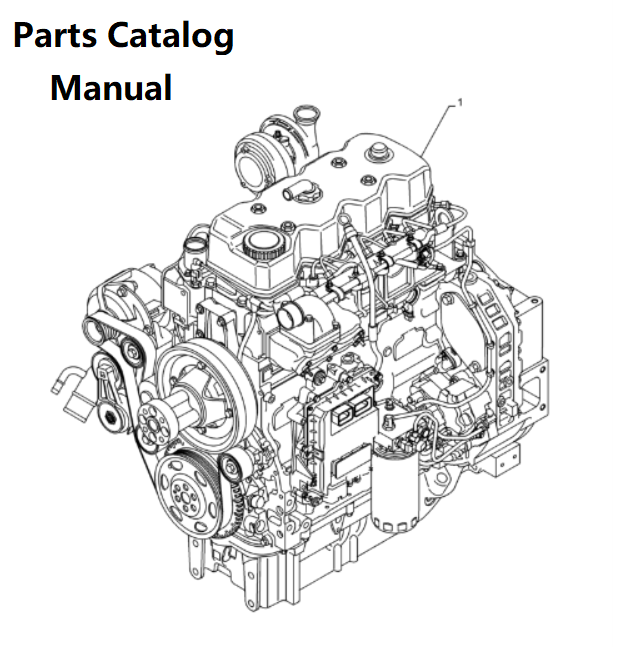 Parts Catalog
Manual

1