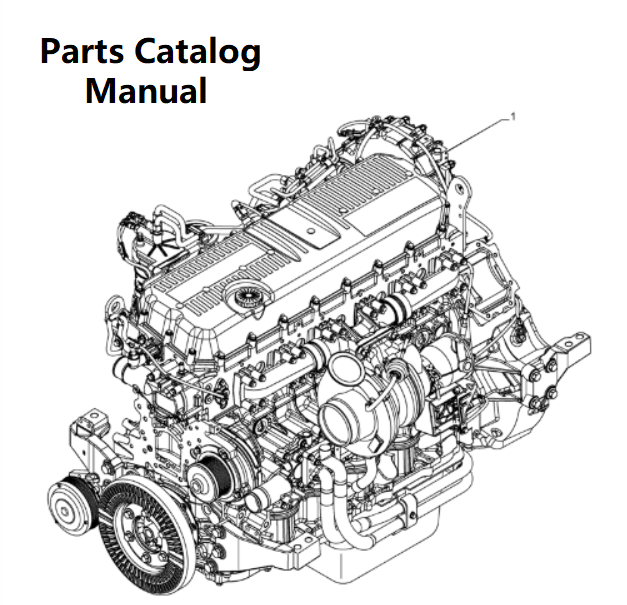 Parts Catalog
Manual

1