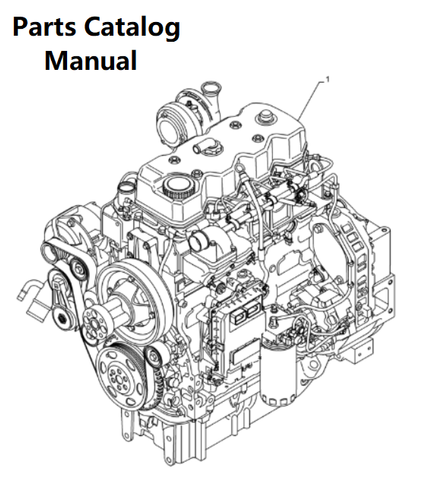 Parts Catalog Manual

1