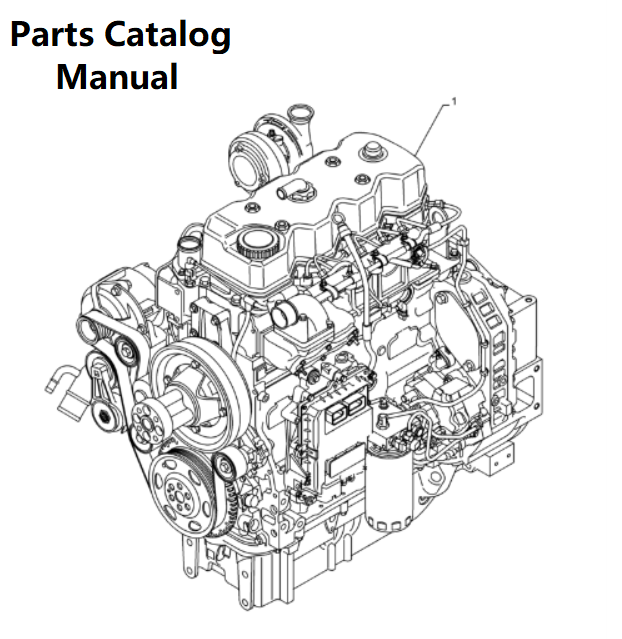 Parts Catalog
Manual

1