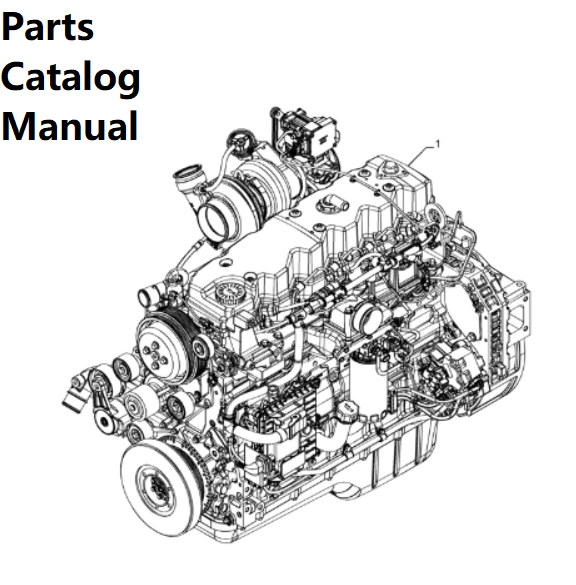 Parts
Catalog
Manual

1