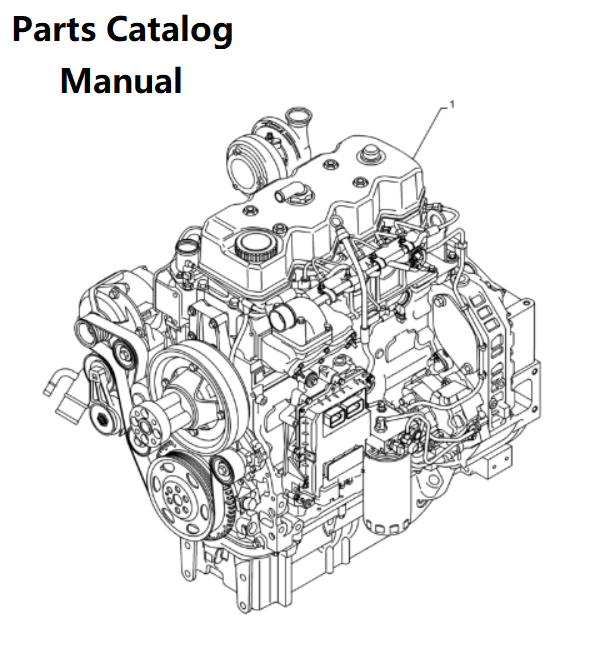 Parts Catalog
Manual

1