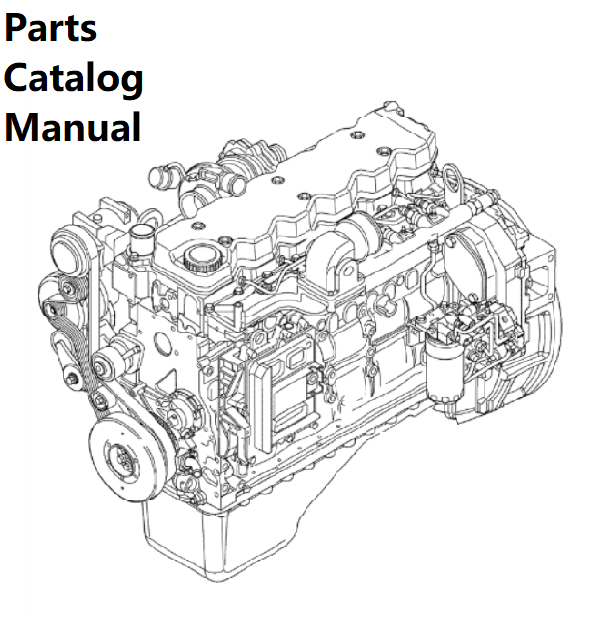 Parts
Catalog
Manual