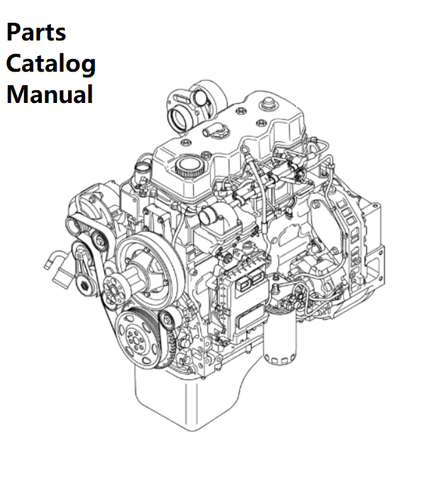 Parts
Catalog
Manual