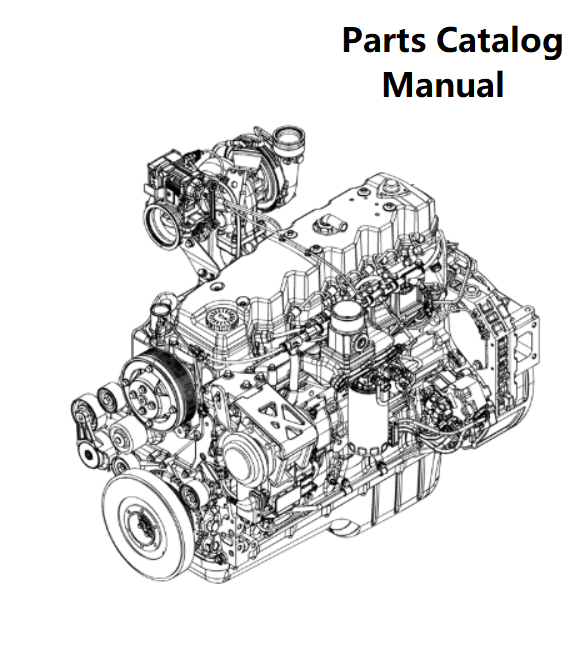 Parts Catalog
Manual