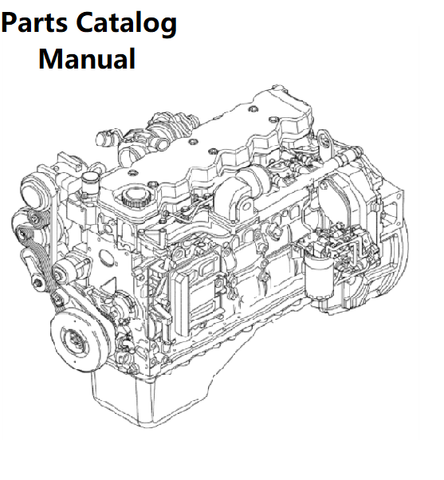 Parts Catalog
Manual