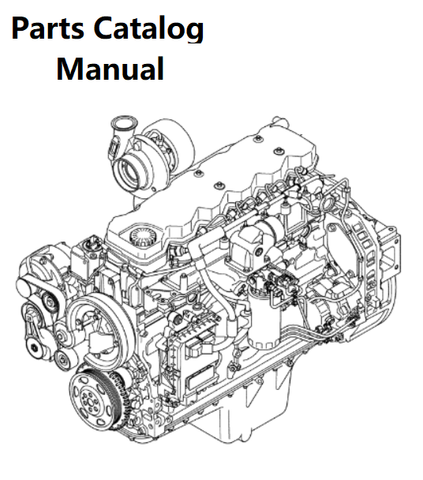 Parts Catalog
Manual