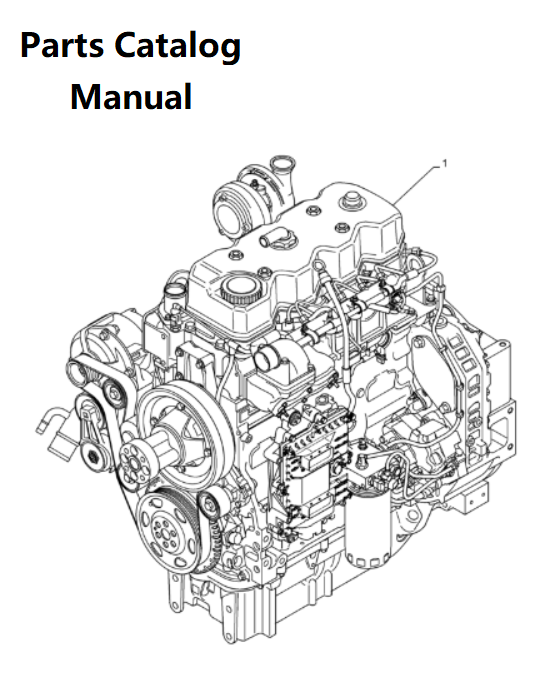 Parts Catalog
Manual

1