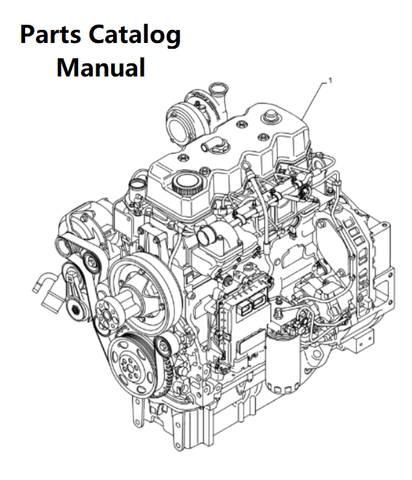 Parts Catalog
Manual

1