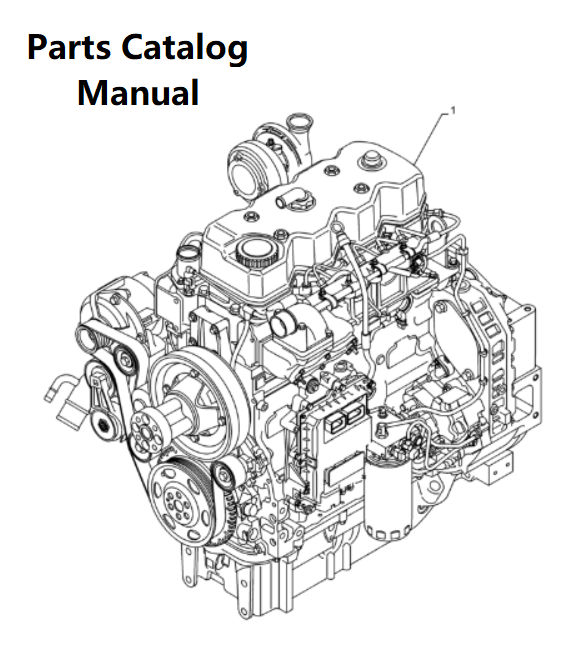 Parts Catalog Manual

1