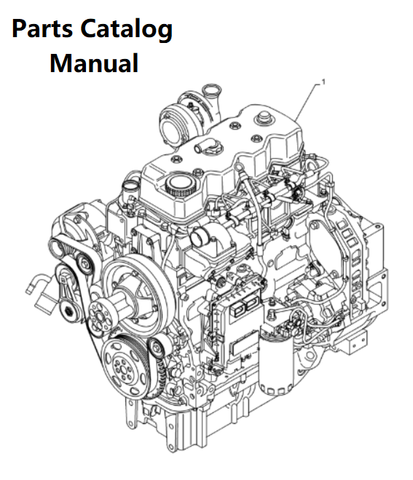 Parts Catalog
Manual

1