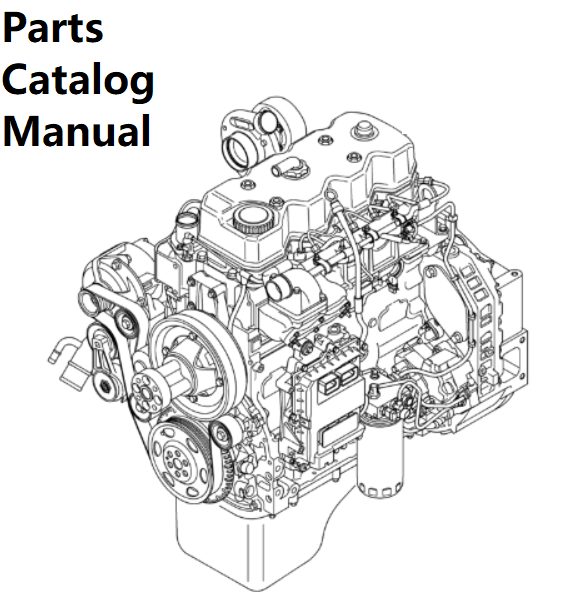 Parts
Catalog
Manual