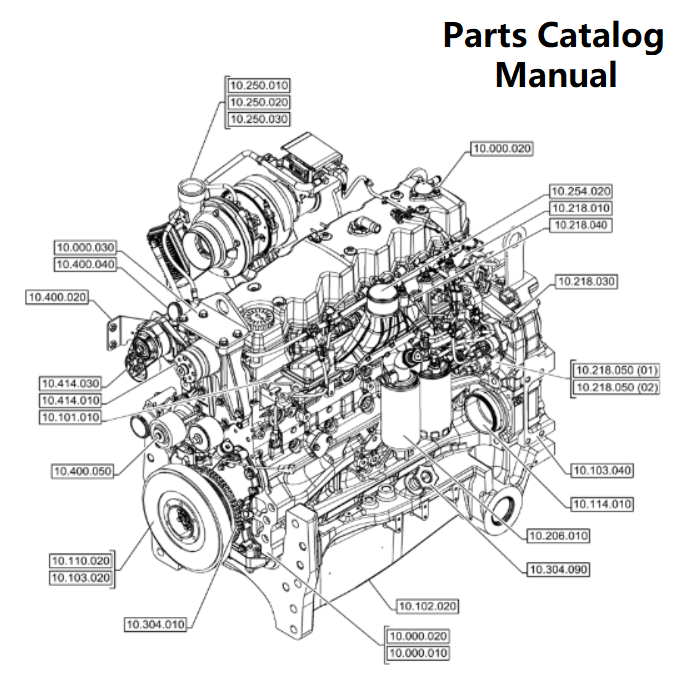 Parts Catalog Manual

10.250.010
10.250.020
10.250.030

10.000.020

10.254.020
10.218.010
10.218.040

10.000.030
10.400.040

10.400.020

10.218.030

10.414.030
10.414.010
10.101.010

10.218.050 (01)
10.218.050 (02)

10.400.050

10.103.040

10.114.010

10.206.010

10.110.020
10.103.020

10.304.090

10.102.020

10.304.010

10.000.020
10.000.010