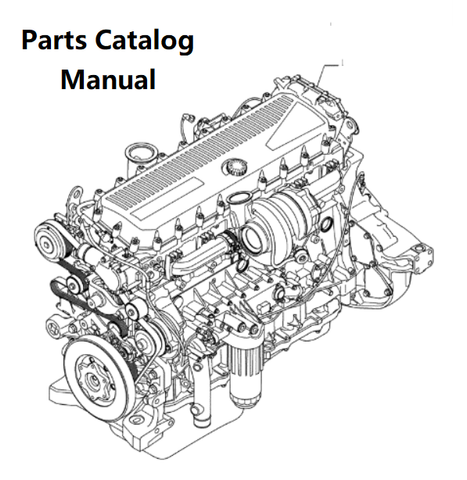 Parts Catalog
Manual

1