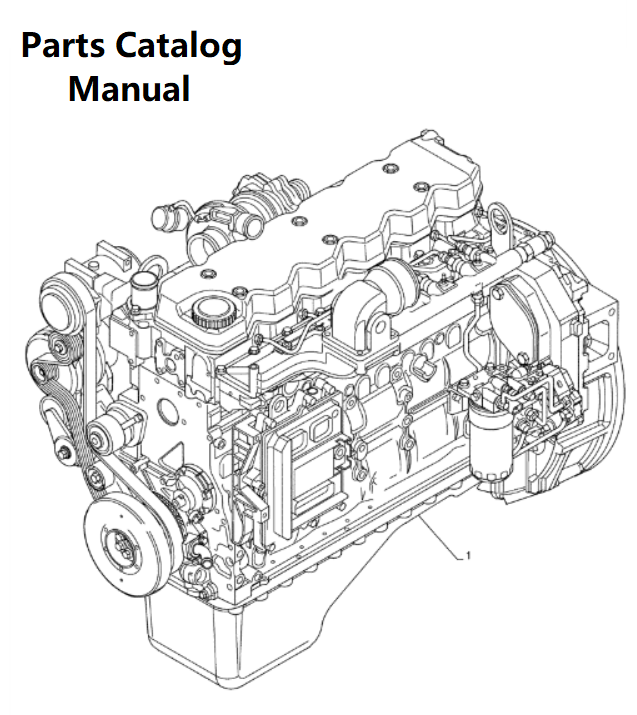 Parts Catalog
Manual

1