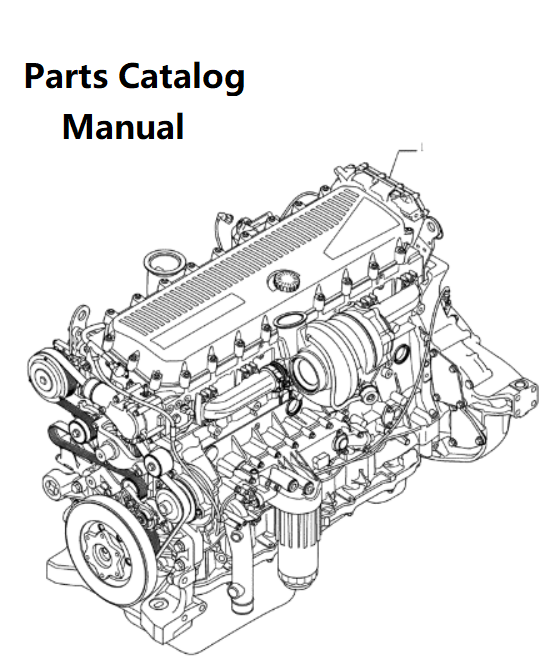 Parts Catalog
Manual

1