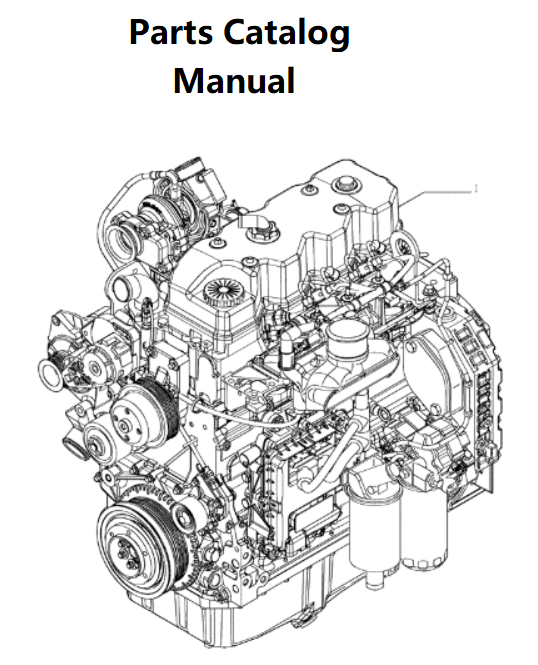 Parts Catalog
Manual

1