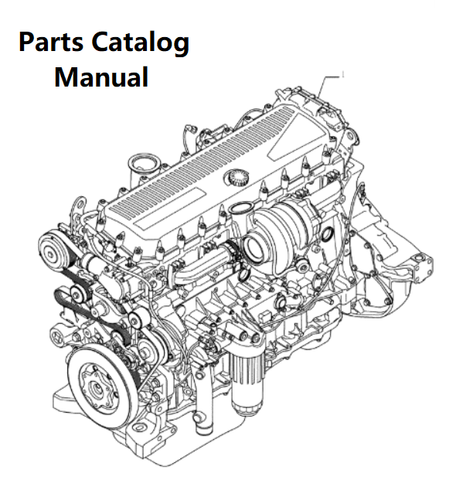 Parts Catalog
Manual

1