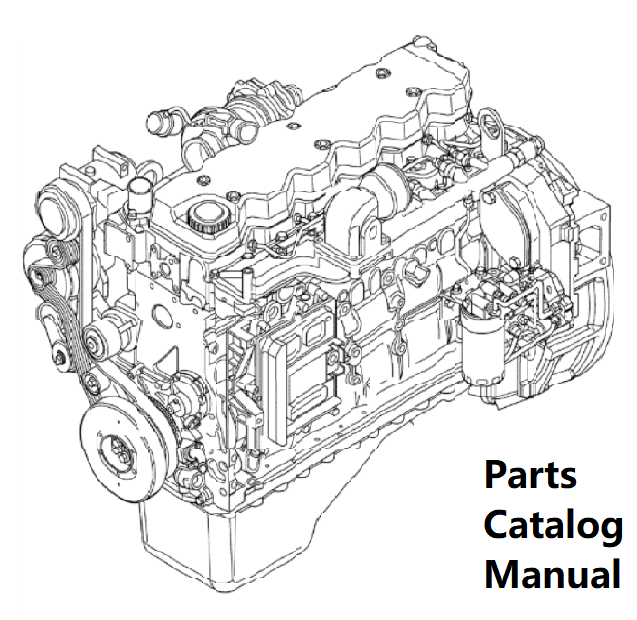 Parts
Catalog
Manual