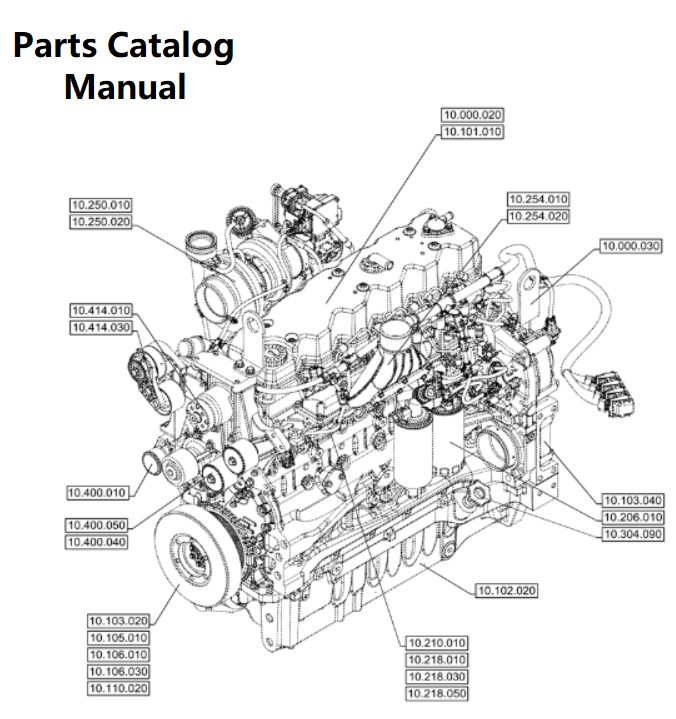 Parts Catalog Manual

10.000.020
10.101.010

10.250.010
10.250.020

10.254.010
10.254.020

10.000.030

10.414.010
10.414.030

10.400.010

10.400.050
10.400.040

10.103.040
10.206.010
10.304.090

10.102.020

10.103.020
10.105.010
10.106.010
10.106.030
10.110.020

10.210.010
10.218.010
10.218.030
10.218.050