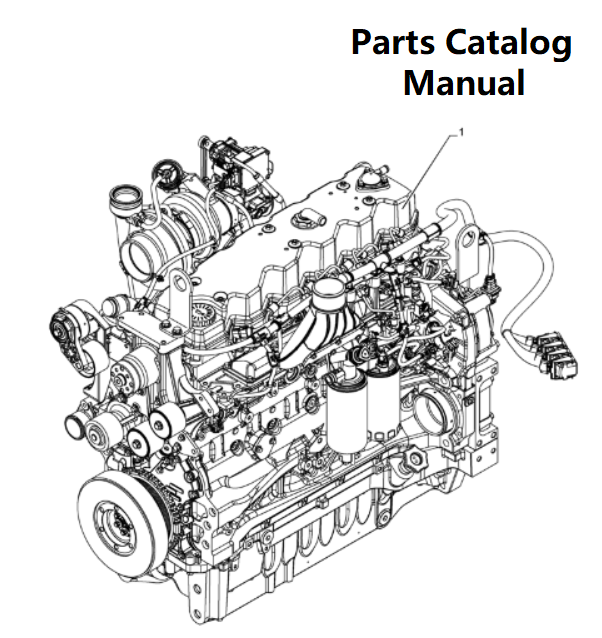 Parts Catalog
Manual

1