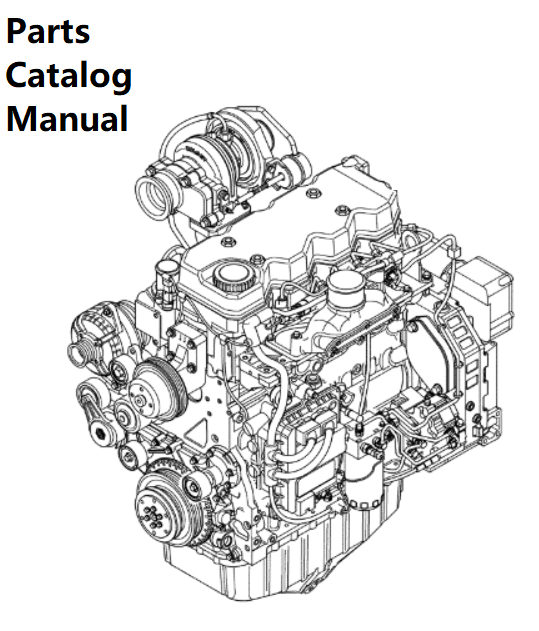 Parts
Catalog
Manual