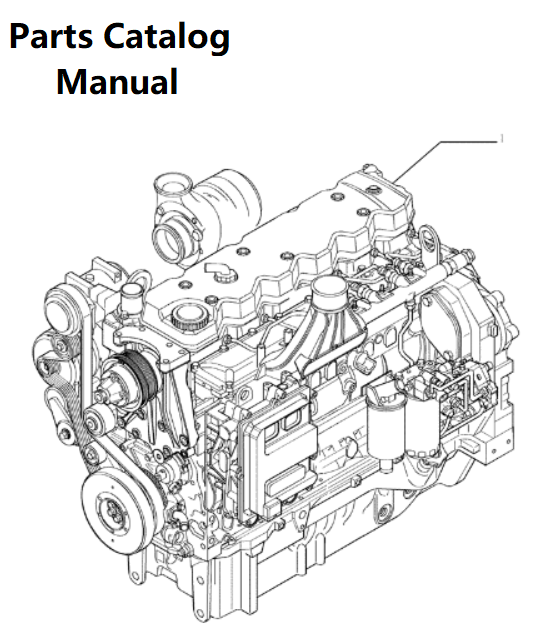 Parts Catalog
Manual

1