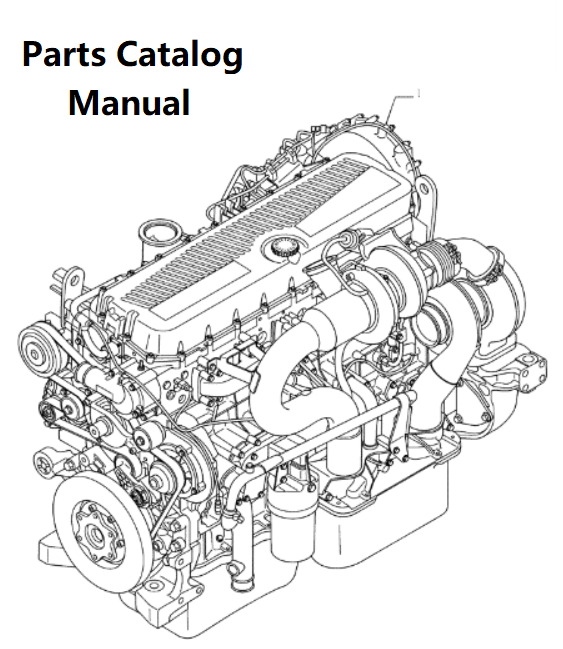 Parts Catalog
Manual

1